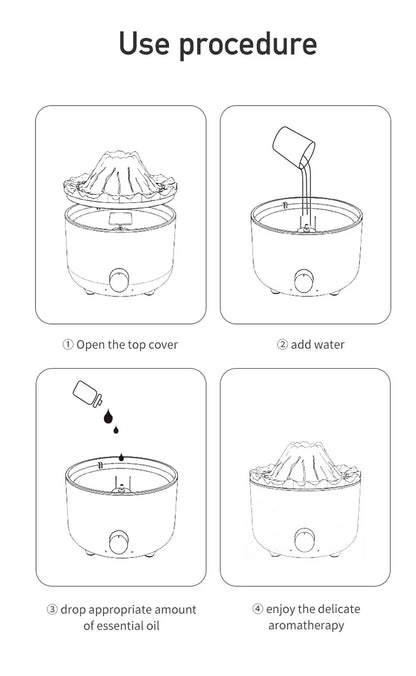 Use procedure

① Open the top cover

② add water

③ drop appropriate amount of essential oil

④ enjoy the delicate aromatherapy