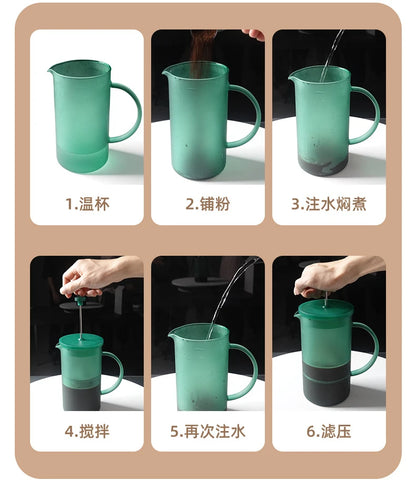 1.温杯

2.铺粉

3.注水焖煮

4.搅拌

5.再次注水

6.滤压