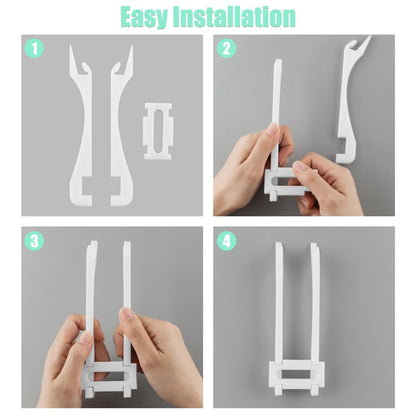 Easy Installation

1

2

3

4