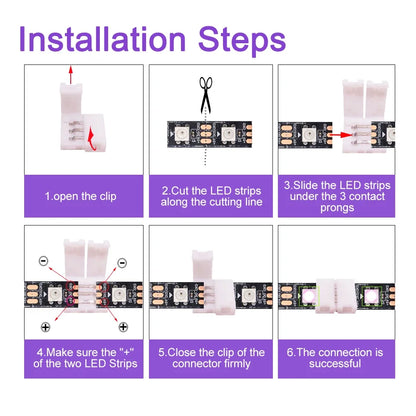 Installation Steps

1.open the clip

2.Cut the LED strips along the cutting line

3.Slide the LED strips under the 3 contact prongs

−

−

+

+

4.Make sure the "+" of the two LED Strips

5.Close the clip of the connector firmly

6.The connection is successful