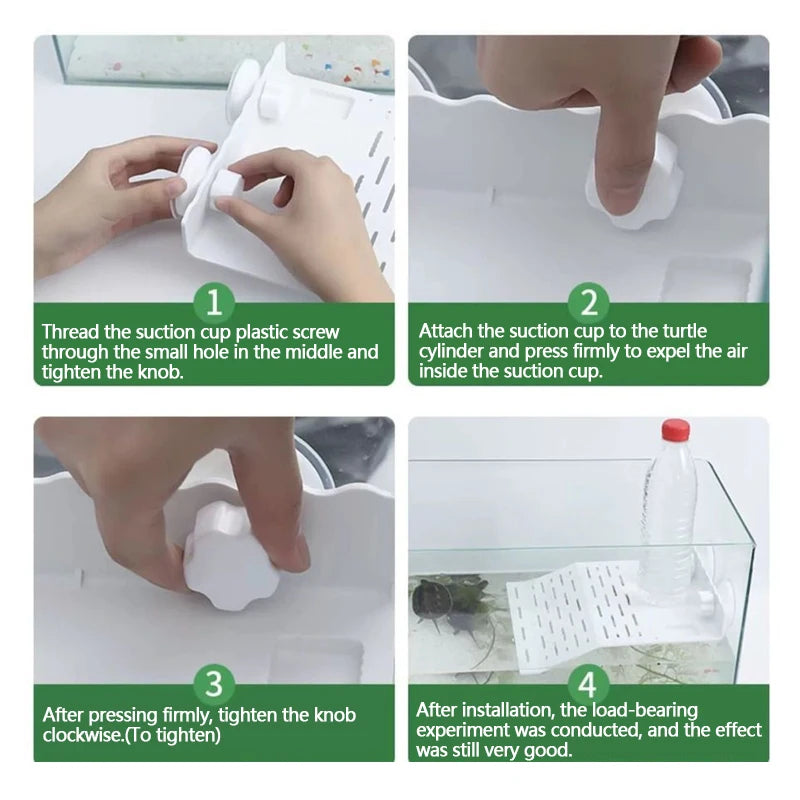 1
Thread the suction cup plastic screw through the small hole in the middle and tighten the knob.

2
Attach the suction cup to the turtle cylinder and press firmly to expel the air inside the suction cup.

3
After pressing firmly, tighten the knob clockwise.(To tighten)

4
After installation, the load-bearing experiment was conducted, and the effect was still very good.