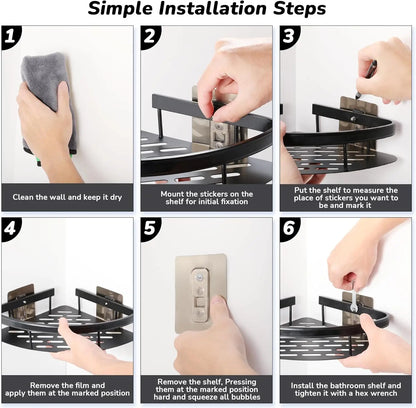 Simple Installation Steps

1

Clean the wall and keep it dry

2

Mount the stickers on the shelf for initial fixation

3

Put the shelf to measure the place of stickers you want to be and mark it

4

Remove the film and apply them at the marked position

5

Remove the shelf, Pressing them at the marked position hard and squeeze all bubbles

6

Install the bathroom shelf and tighten it with a hex wrench