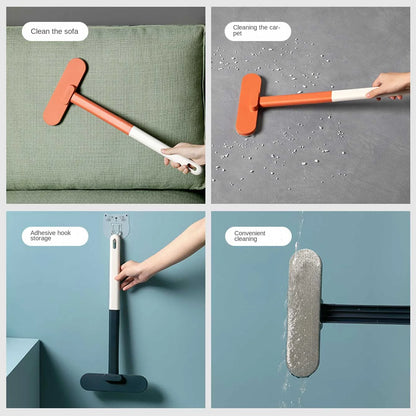 Clean the sofa

Cleaning the carpet

Adhesive hook storage

Convenient cleaning