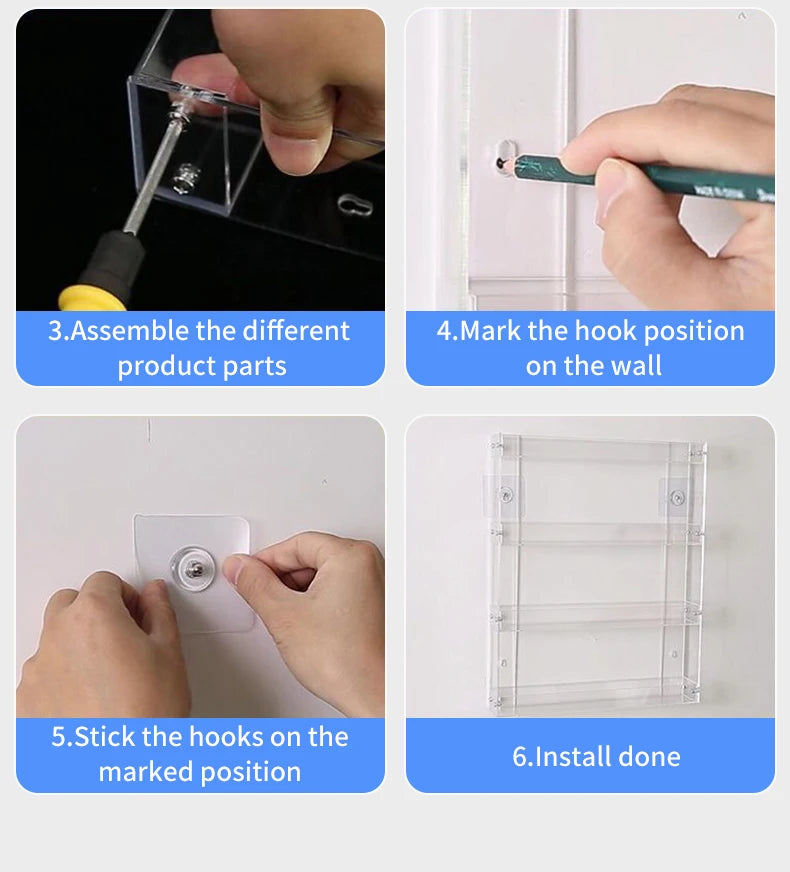 3.Assemble the different product parts

4.Mark the hook position on the wall

5.Stick the hooks on the marked position

6.Install done