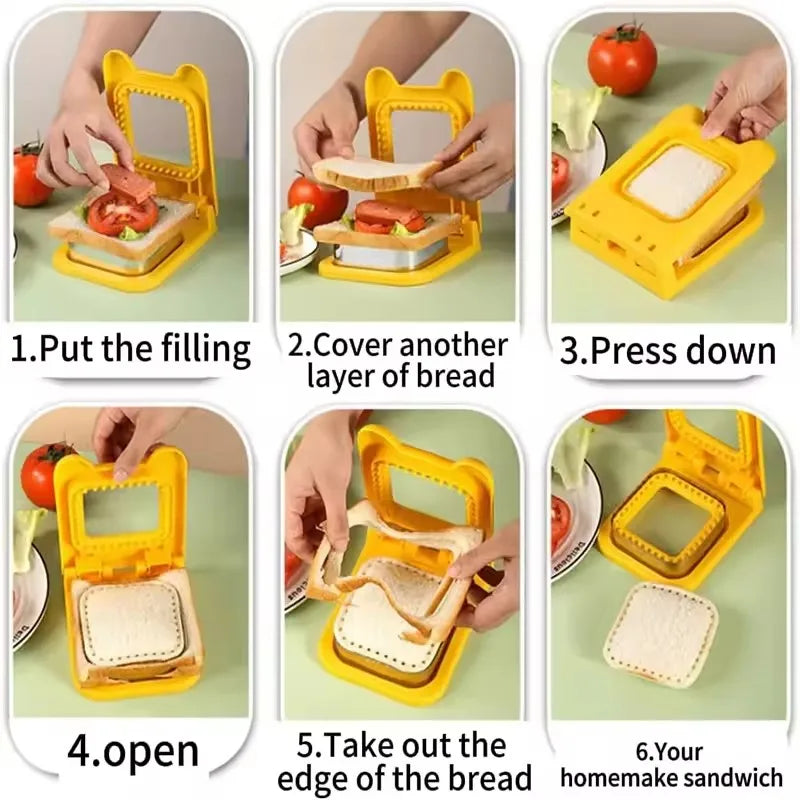 1.Put the filling

2.Cover another layer of bread

3.Press down

4.open

5.Take out the edge of the bread

6.Your homemake sandwich