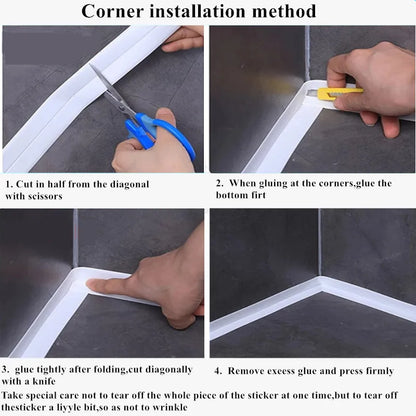 Corner installation method

1. Cut in half from the diagonal with scissors

2. When gluing at the corners,glue the bottom firt

3. glue tightly after folding,cut diagonally with a knife

4. Remove exeess glue and press firmly

Take special care not to tear off the whole piece of the sticker at one time,but to tear off thesticker a liyyle bit,so as not to wrinkle