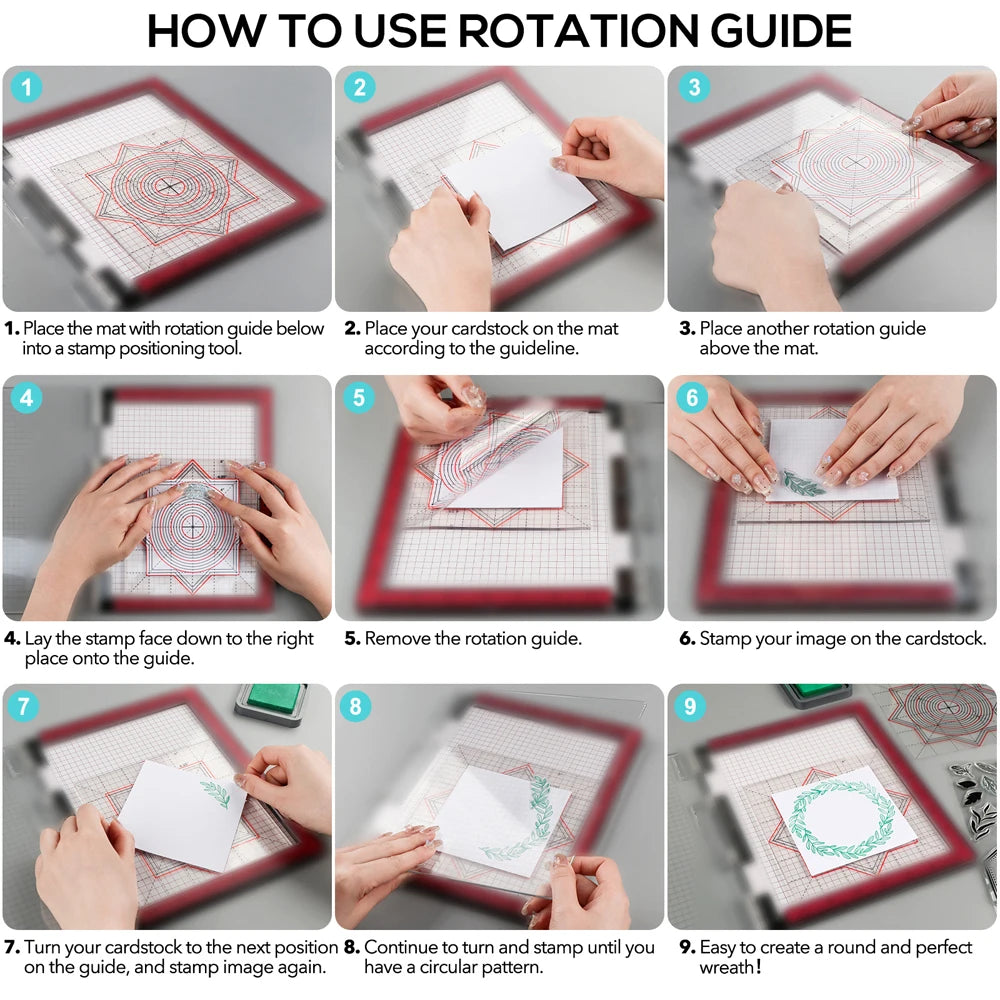 HOW TO USE ROTATION GUIDE

1

2

3

1. Place the mat with rotation guide below into a stamp positioning tool.

2. Place your cardstock on the mat according to the guideline.

3. Place another rotation guide above the mat.

4

5

6

4. Lay the stamp face down to the right place onto the guide.

5. Remove the rotation guide.

6. Stamp your image on the cardstock.

7

8

9

7. Turn your cardstock to the next position on the guide, and stamp image again.

8. Continue to turn and stamp until you have a circular pattern.

9. Easy to create a round and perfect wreath!