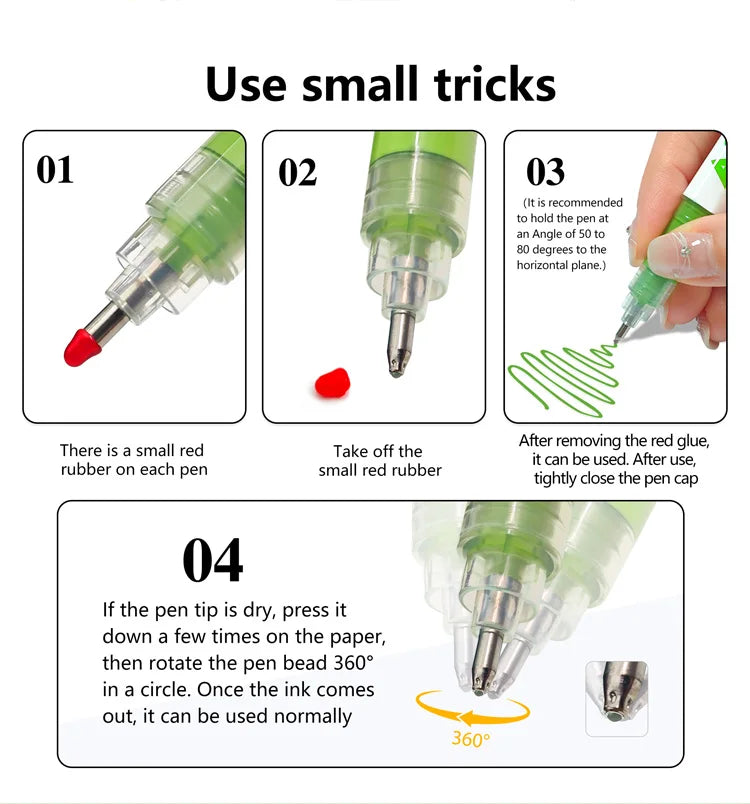 Use small tricks

01

There is a small red rubber on each pen

02

Take off the small red rubber

03

(It is recommended to hold the pen at an Angle of 50 to 80 degrees to the horizontal plane.)

After removing the red glue, it can be used. After use, tightly close the pen cap

04

If the pen tip is dry, press it down a few times on the paper, then rotate the pen bead 360° in a circle. Once the ink comes out, it can be used normally

360°