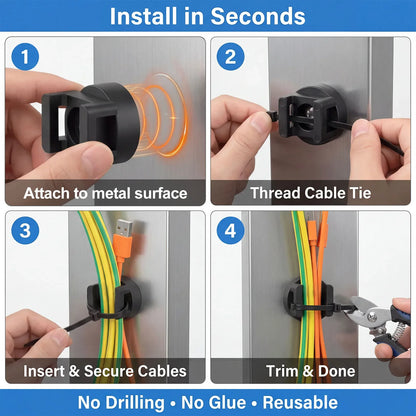 Install in Seconds

1

Attach to metal surface

2

Thread Cable Tie

3

Insert & Secure Cables

4

Trim & Done

No Drilling • No Glue • Reusable