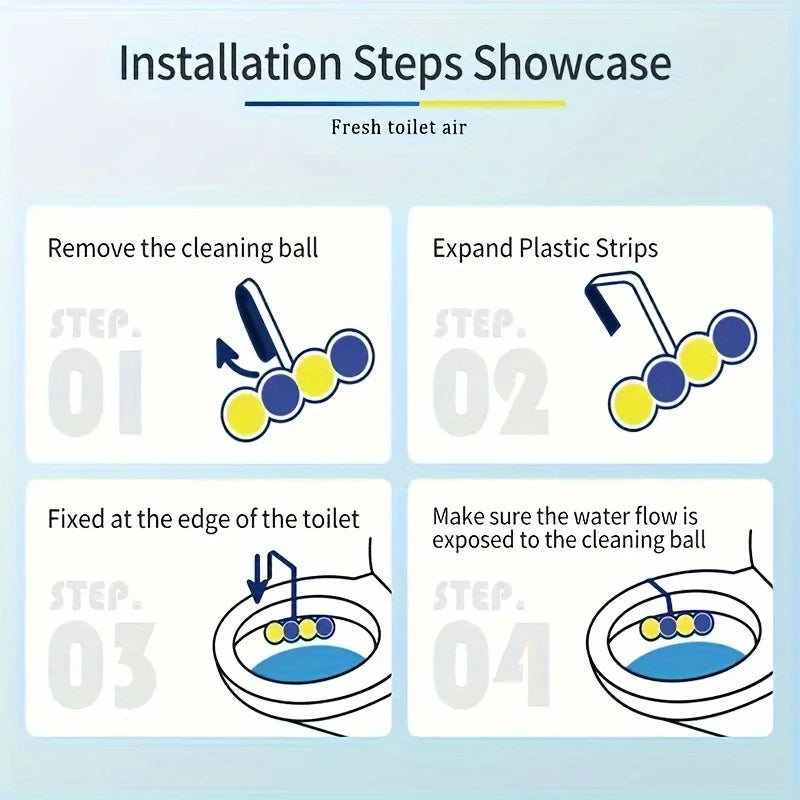 Installation Steps Showcase

Fresh toilet air

Remove the cleaning ball

STEP.
01

Expand Plastic Strips

STEP.
02

Fixed at the edge of the toilet

STEP.
03

Make sure the water flow is exposed to the cleaning ball

STEP.
04