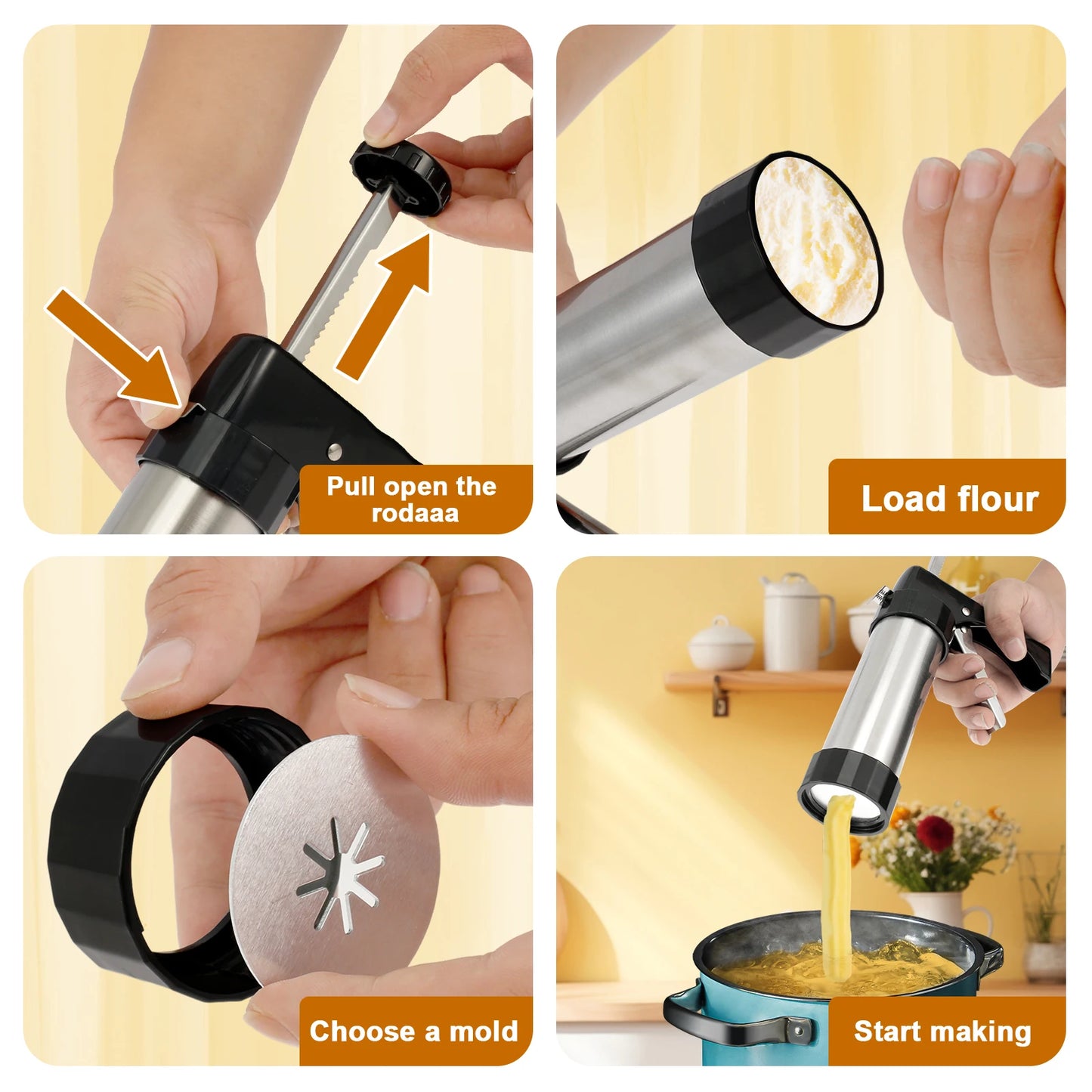 Pull open the rodaaa

Load flour

Choose a mold

Start making