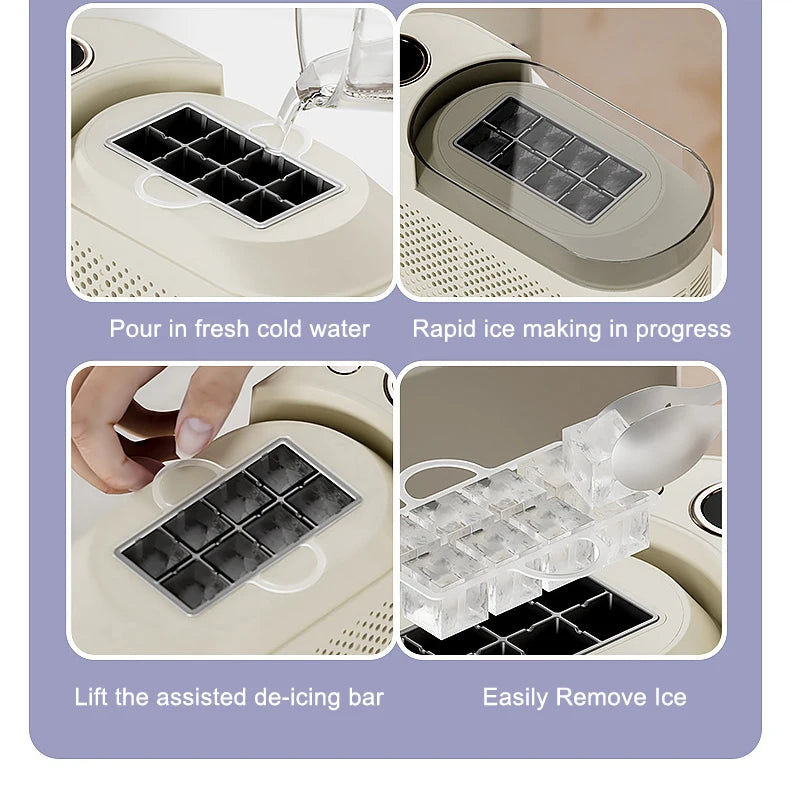 Pour in fresh cold water

Rapid ice making in progress

Lift the assisted de-icing bar

Easily Remove Ice