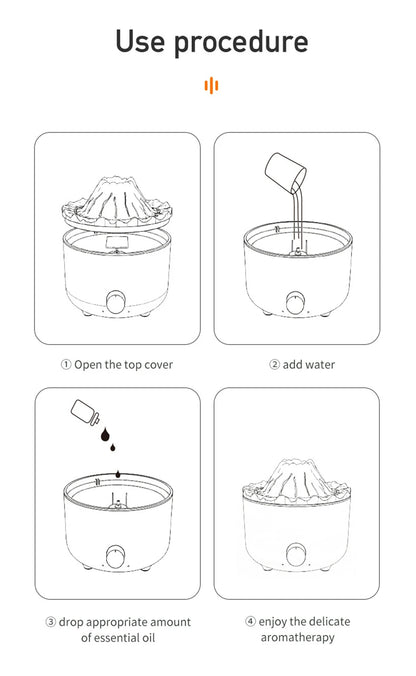 Use procedure

① Open the top cover

② add water

③ drop appropriate amount of essential oil

④ enjoy the delicate aromatherapy