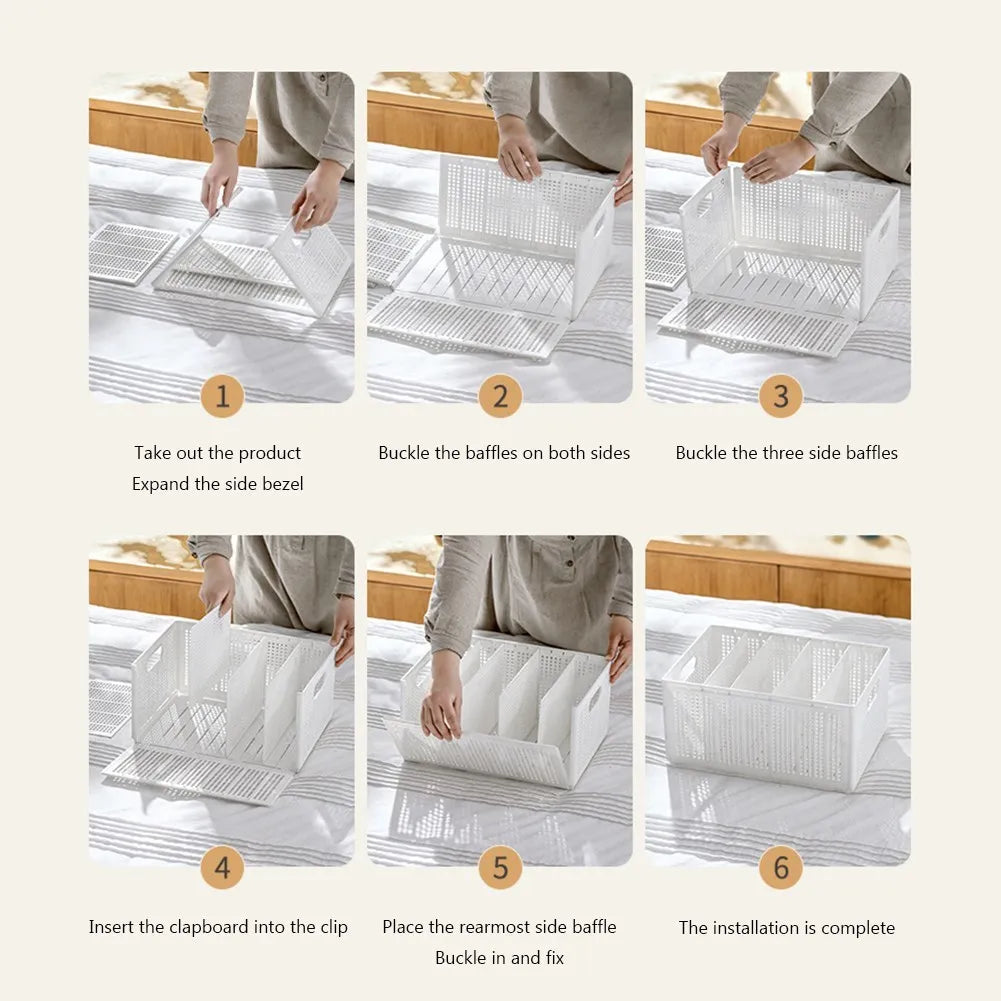 1
Take out the product
Expand the side bezel

2
Buckle the baffles on both sides

3
Buckle the three side baffles

4
Insert the clapboard into the clip

5
Place the rearmost side baffle
Buckle in and fix

6
The installation is complete