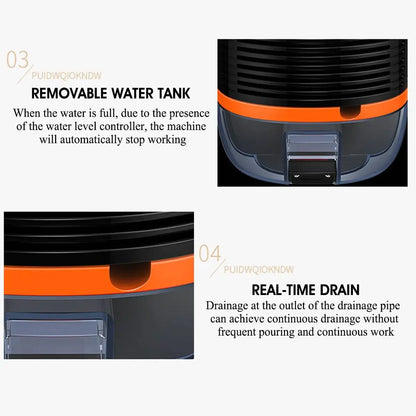 03
PUIDWQIOKNDW
REMOVABLE WATER TANK
When the water is full, due to the presence of the water level controller, the machine will automatically stop working

04
PUIDWQIOKNDW
REAL-TIME DRAIN
Drainage at the outlet of the drainage pipe can achieve continuous drainage without frequent pouring and continuous work