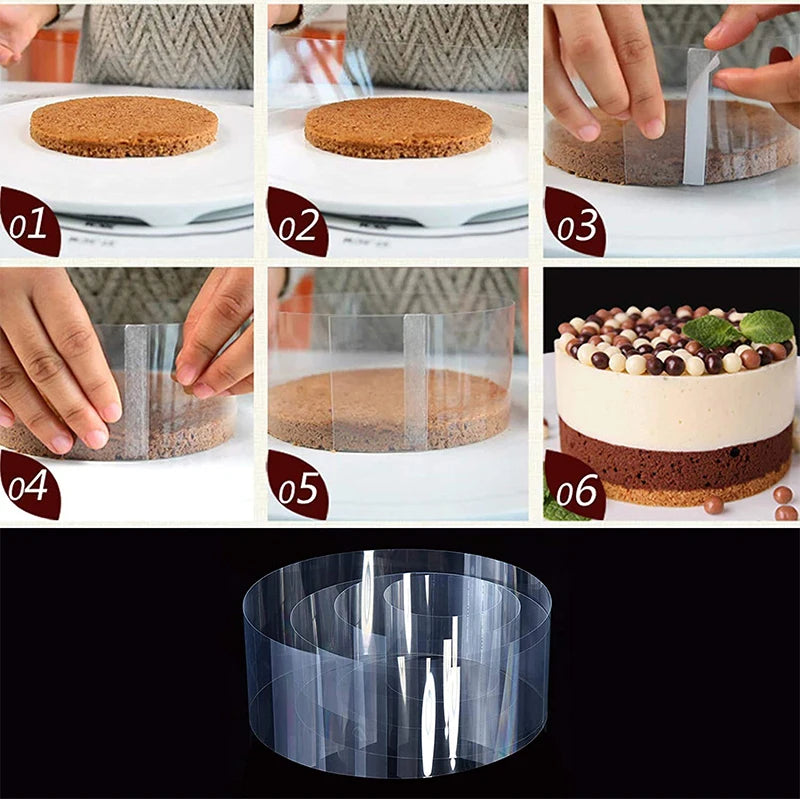 01
02
03
04
05
06