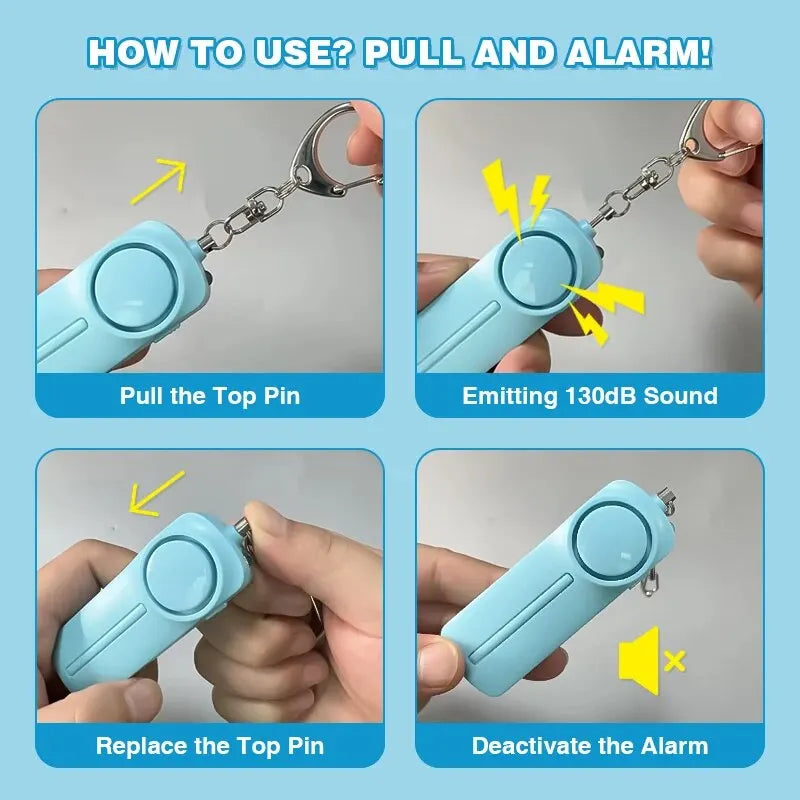 HOW TO USE? PULL AND ALARM!

Pull the Top Pin

Emitting 130dB Sound

Replace the Top Pin

Deactivate the Alarm