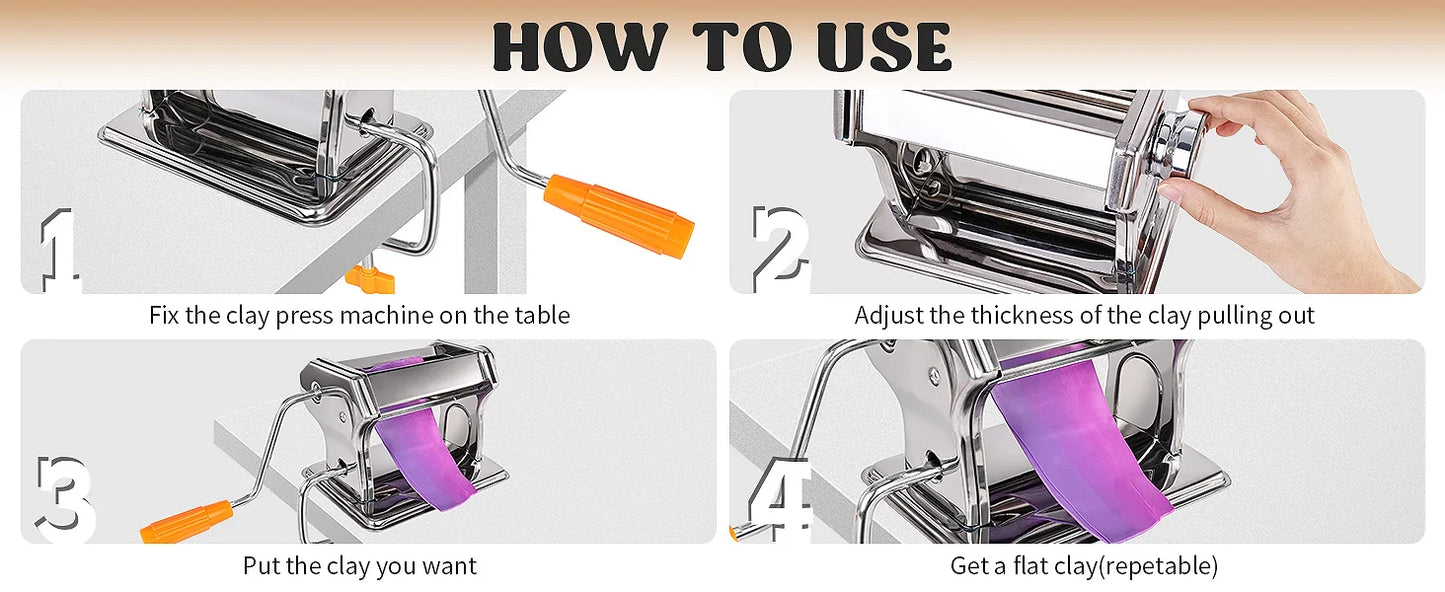 HOW TO USE

1

Fix the clay press machine on the table

2

Adjust the thickness of the clay pulling out

3

Put the clay you want

4

Get a flat clay(repetable)